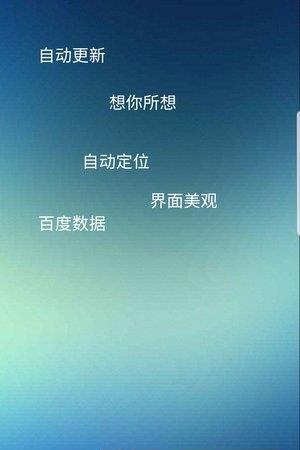 自动更新

想你所想

自动定位

界面美观

百度数据